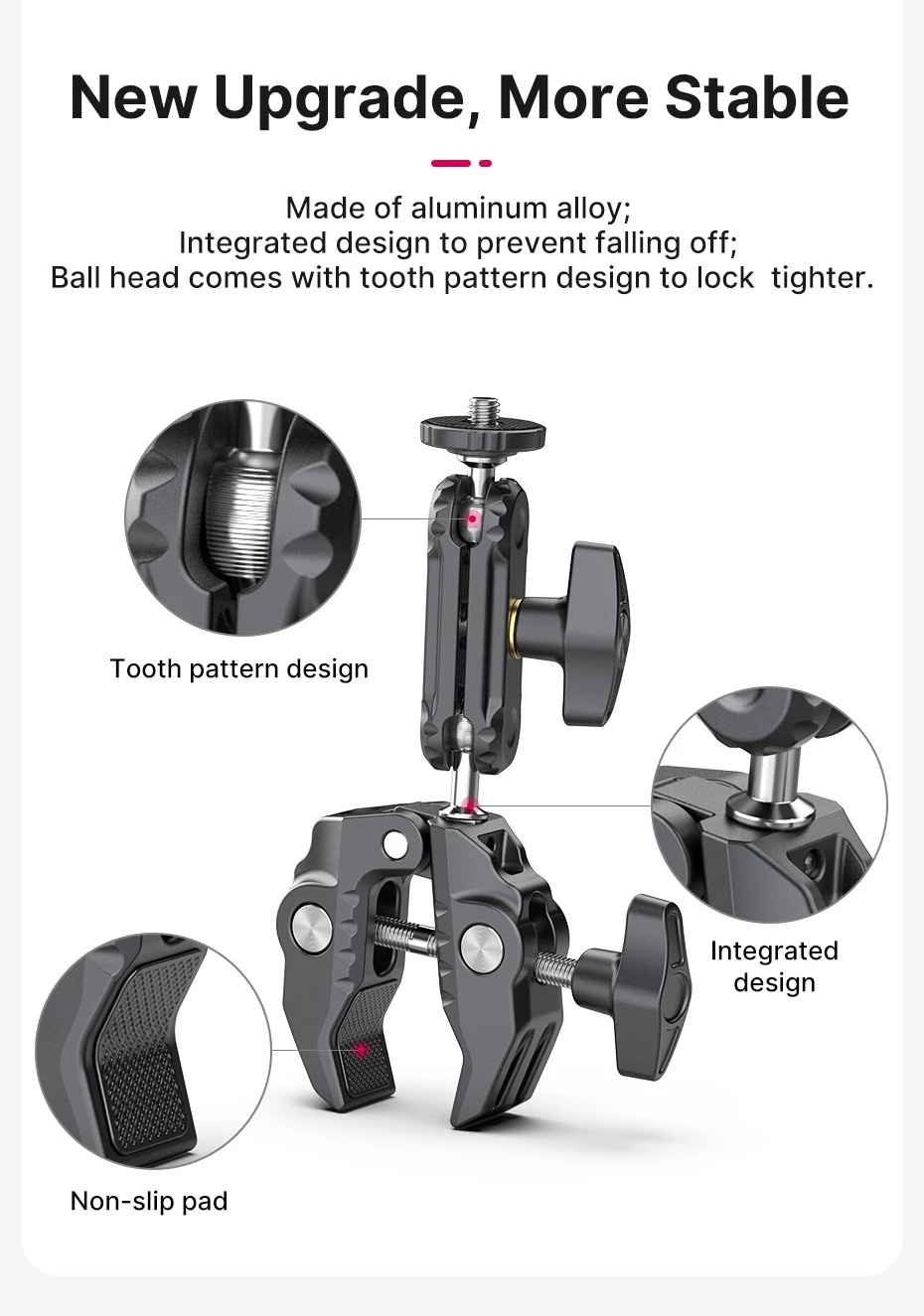 New Upgrade, More Stable

Made of aluminum alloy;
Integrated design to prevent falling off;
Ball head comes with tooth pattern design to lock  tighter.

Tooth pattern design

Integrated design

Non-slip pad